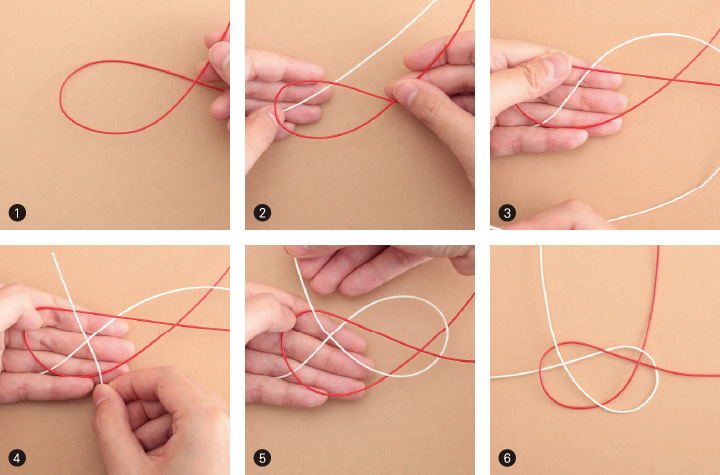 1

2

3

4

5

6