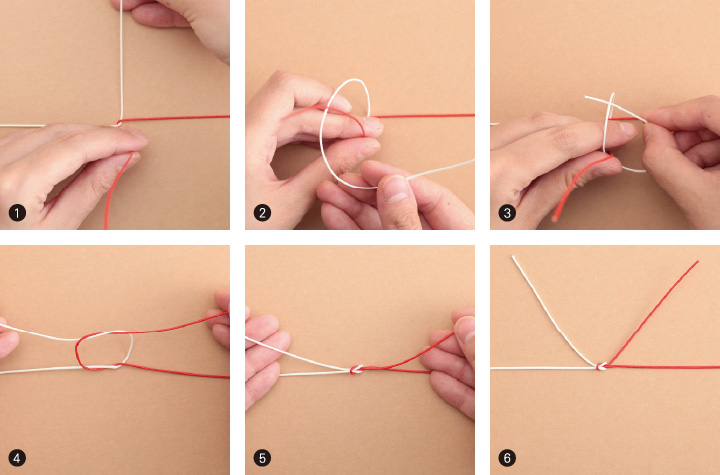 1
2
3
4
5
6