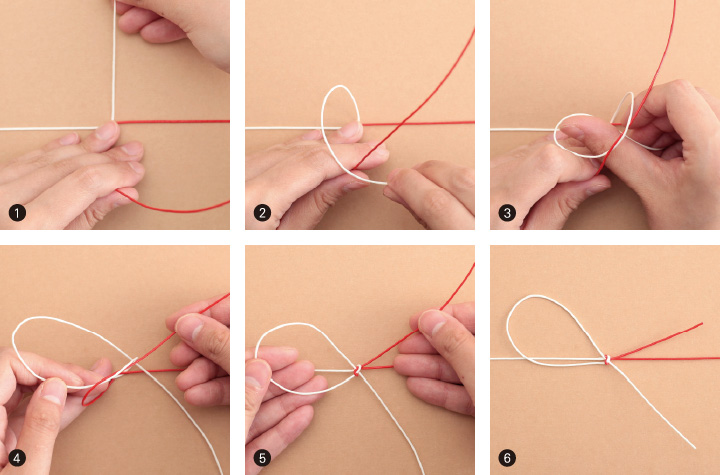 1
2
3
4
5
6