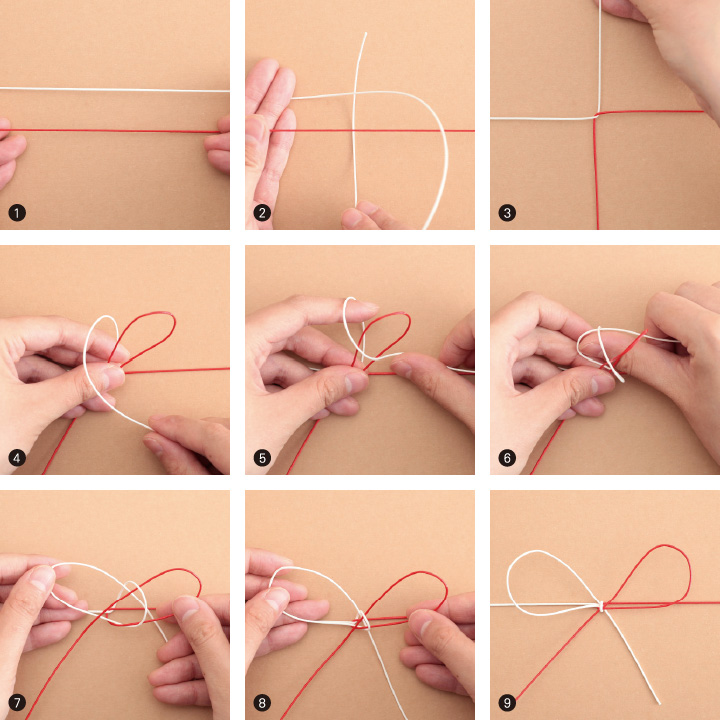 1
2
3
4
5
6
7
8
9